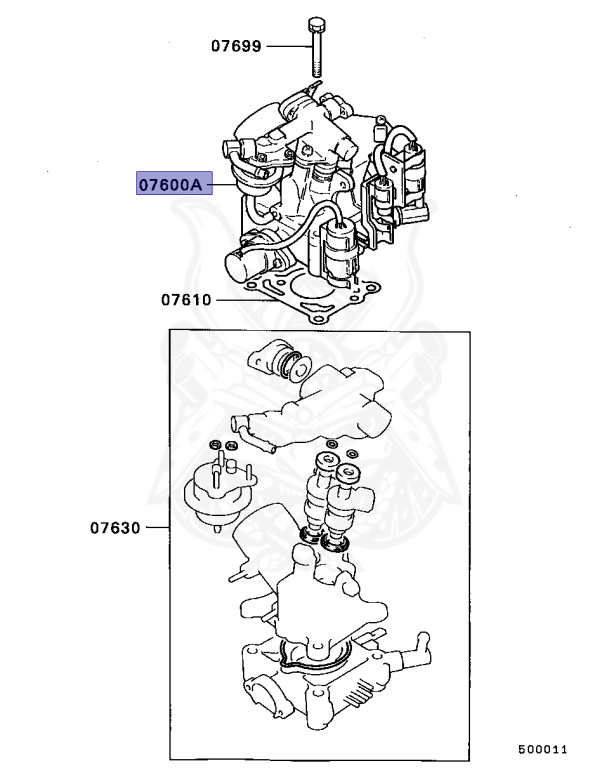 07699

07600A

07610

07630

500011