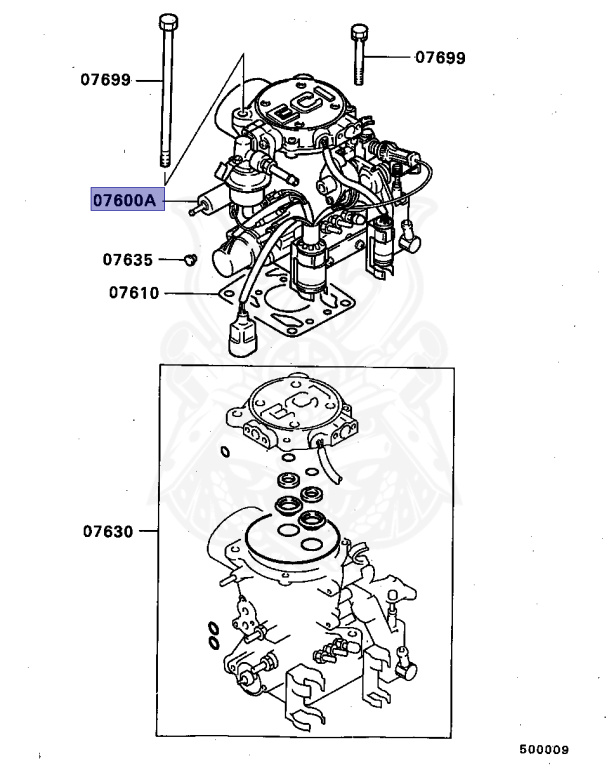 07699
07699
ECI
07600A
07635
07610
ECI
07630
500009