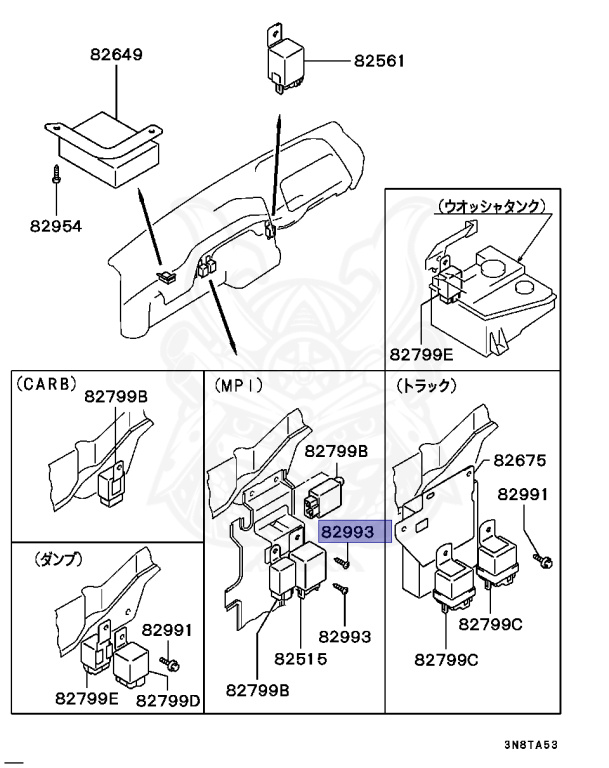 82649

82561

82954

(ウオッシャタンク)

82799E

(CARB)

82799B

(MPI)

82799B

82993

82993

82515

82799B

(トラック)

82675

82991

82799C

82799C

(ダンプ)

82991

82799E

82799D

3N8TA53