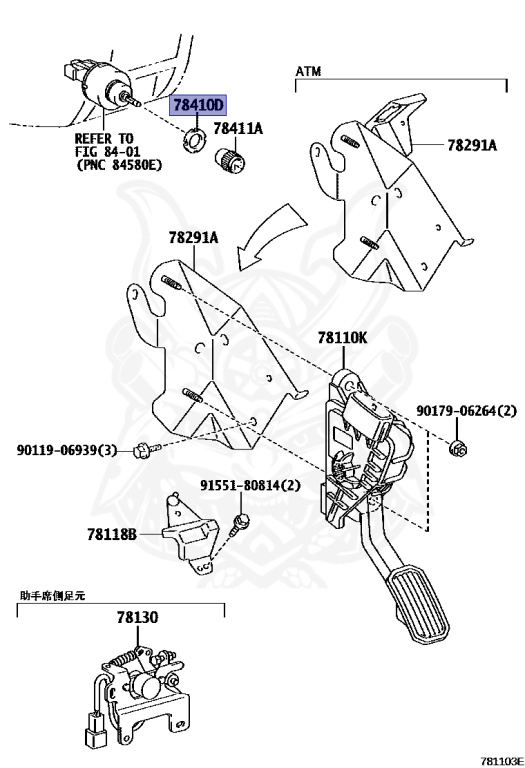 ATM

78410D

78411A

REFER TO FIG 84-01 (PNC 84580E)

78291A

78291A

78110K

90179-06264(2)

90119-06939(3)

91551-80814(2)

78118B

助手席側足元

78130

781103E