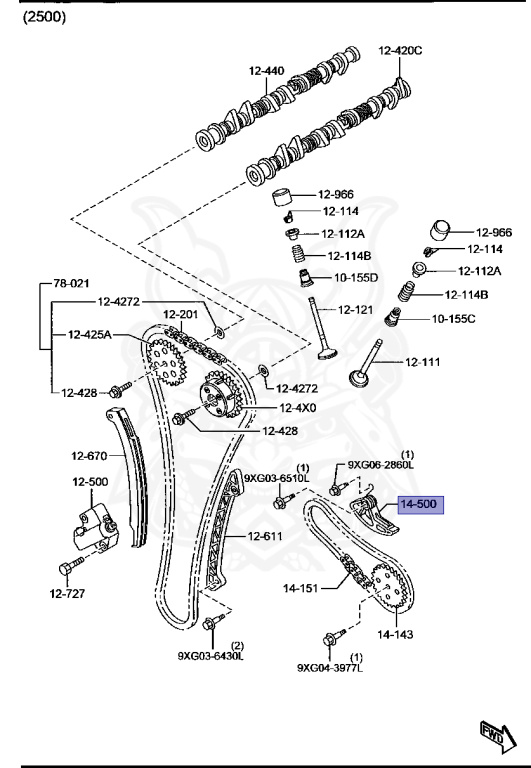 (2500)

12-440
12-420C
12-966
12-114
12-112A
12-114B
10-155D
12-966
12-114
12-112A
12-114B
10-155C
12-121
12-111
78-021
12-4272
12-201
12-425A
12-428
12-4272
12-4X0
12-428
12-670
12-500
12-727
(1)
9XG03-6510L
(1)
9XG06-2860L
14-500
12-611
14-151
14-143
(2)
9XG03-6430L
(1)
9XG04-3977L
FWD