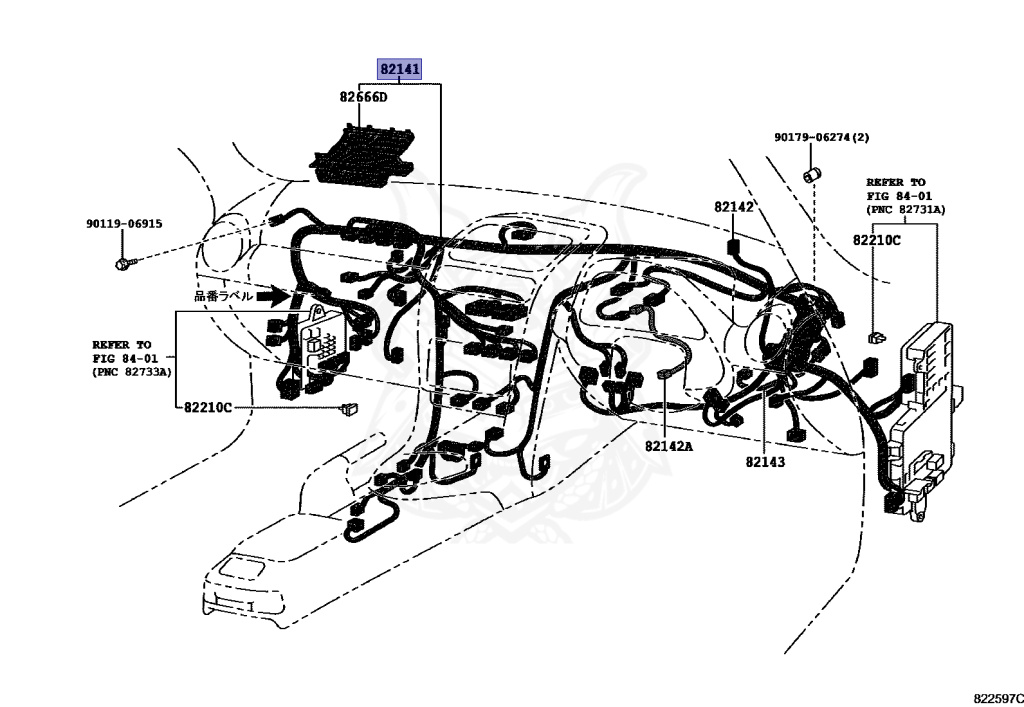 82141
82666D
90179-06274(2)
REFER TO
FIG 84-01
(PNC 82731A)
90119-06915
82142
82210C
品番ラベル
REFER TO
FIG 84-01
(PNC 82733A)
82210C
82142A
82143
822597C