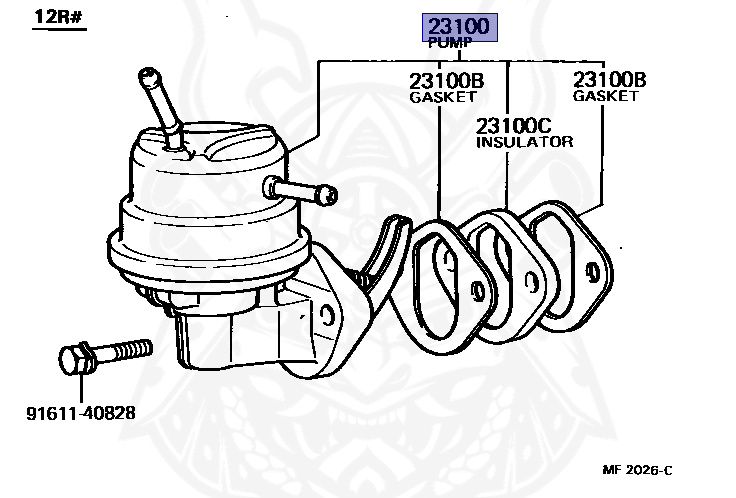 12R#

23100
PUMP

23100B
GASKET

23100C
INSULATOR

23100B
GASKET

91611-40828

MF 2026-C