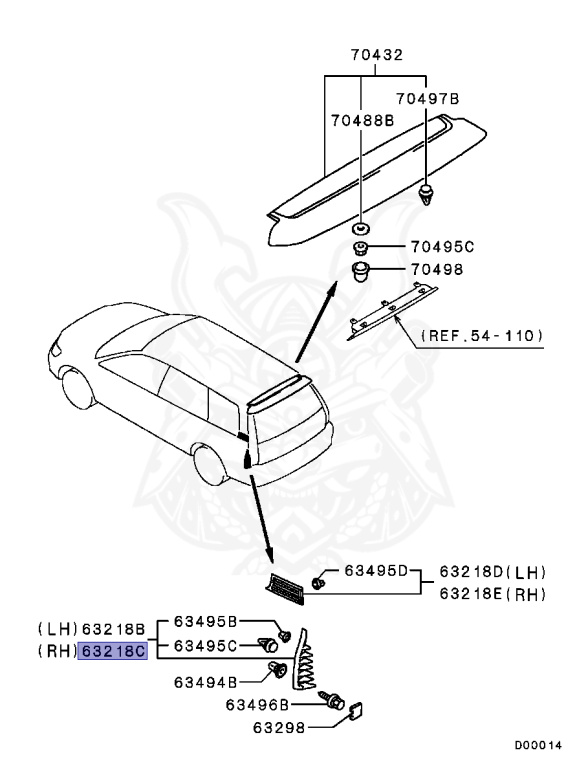 70432
70497B
70488B
70495C
70498
(REF.54-110)
63495D
63218D(LH)
63218E(RH)
(LH)63218B
(RH)63218C
63495B
63495C
63494B
63496B
63298
D00014