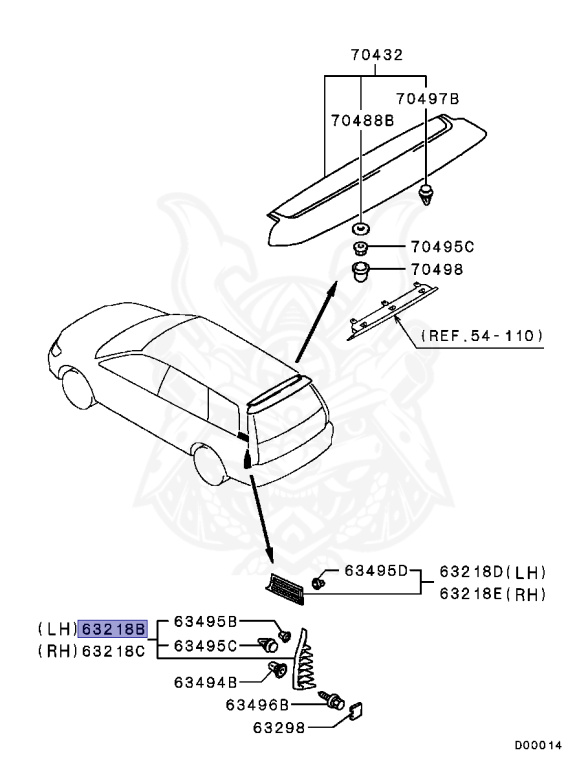 70432
70497B
70488B
70495C
70498
(REF.54-110)
63495D
63218D(LH)
63218E(RH)
(LH)63218B
(RH)63218C
63495B
63495C
63494B
63496B
63298
D00014