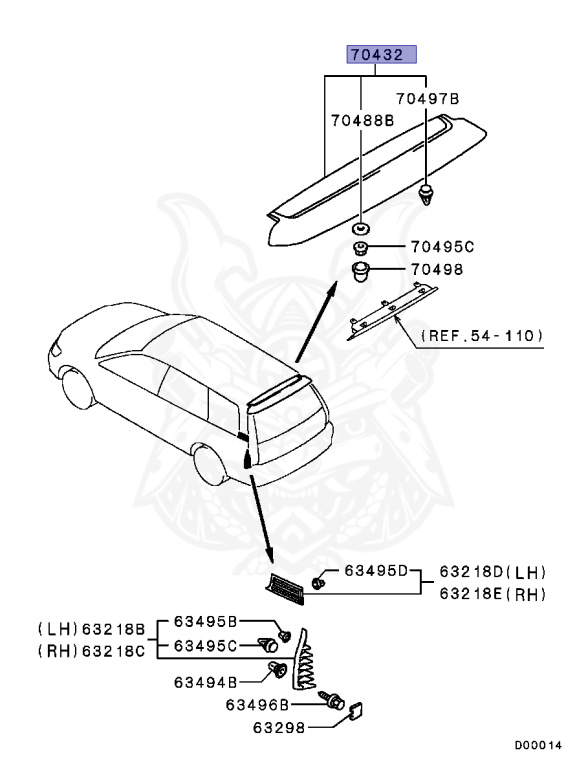 70432
70497B
70488B
70495C
70498
(REF.54-110)
63495D
63218D(LH)
63218E(RH)
(LH)63218B
(RH)63218C
63495B
63495C
63494B
63496B
63298
D00014