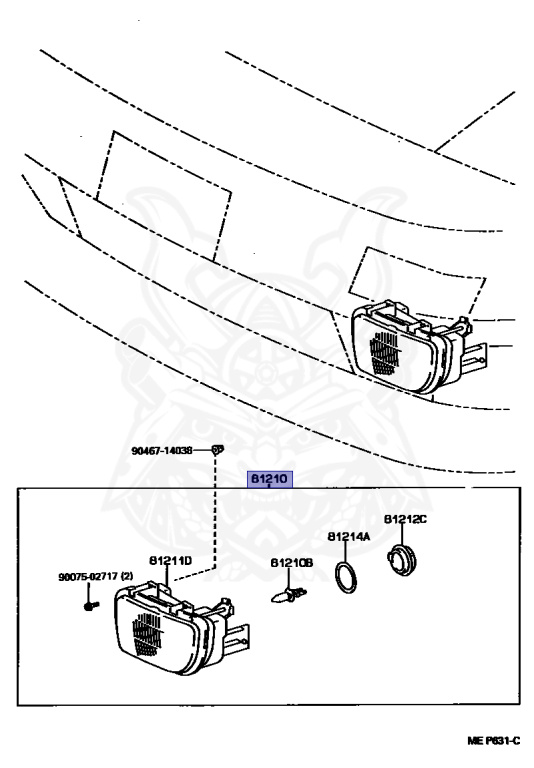 90467-14038

81210

81212C

81214A

81211D

81210B

90075-02717 (2)

ME P631-C