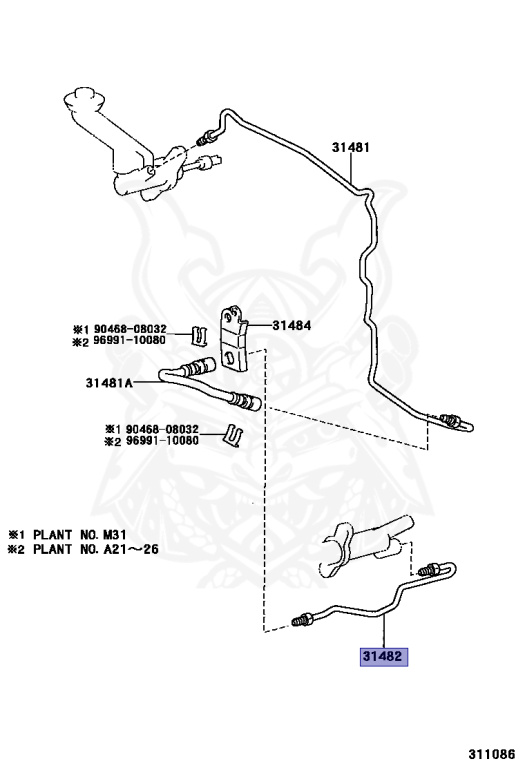 31481

※1 90468-08032
※2 96991-10080

31484

31481A

※1 90468-08032
※2 96991-10080

※1 PLANT NO. M31
※2 PLANT NO. A21～26

31482

311086