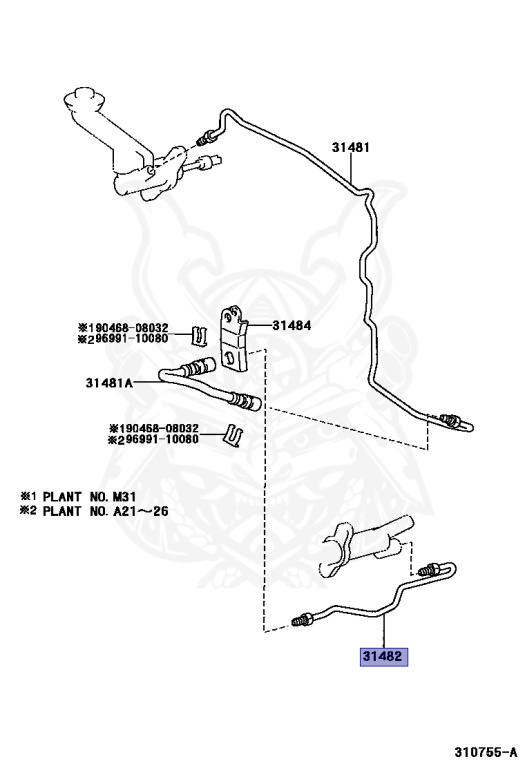 31481

※190468-08032
※296991-10080

31484

31481A

※190468-08032
※296991-10080

※1 PLANT NO. M31
※2 PLANT NO. A21～26

31482

310755-A