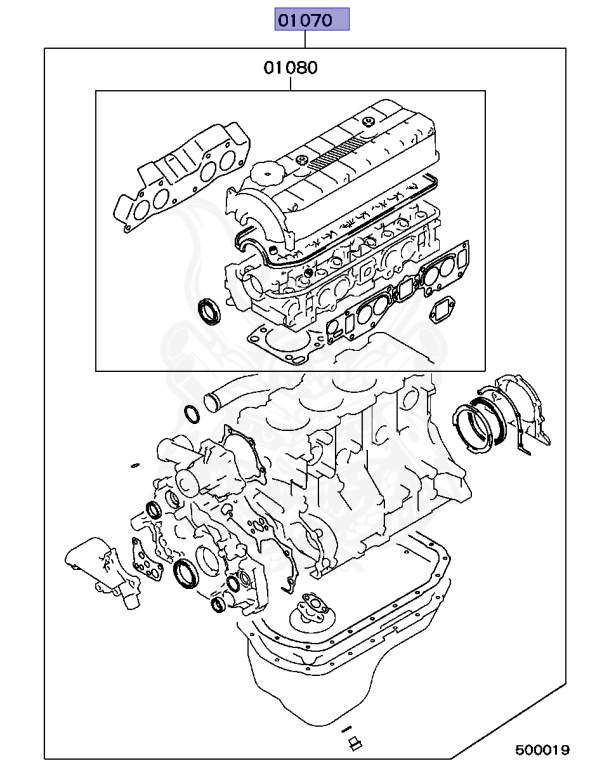 01070

01080

500019