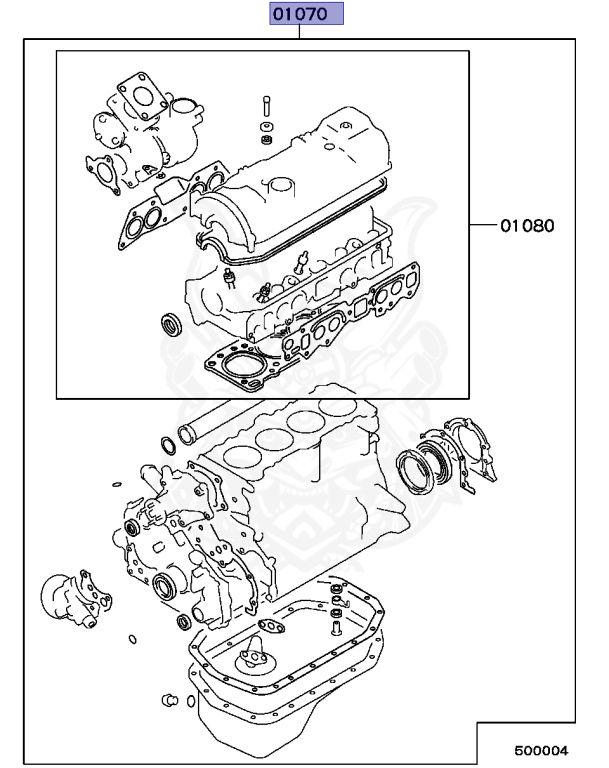 01070

01080

500004