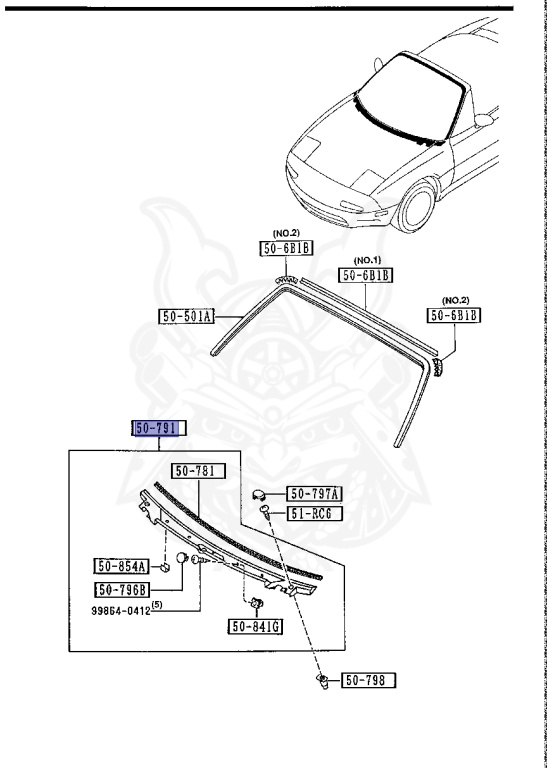 (NO.2)
50-6B1B
(NO.1)
50-6B1B
(NO.2)
50-6B1B
50-501A
50-791
50-781
50-797A
51-RC6
50-854A
50-796B
99864-0412(5)
50-841G
50-798