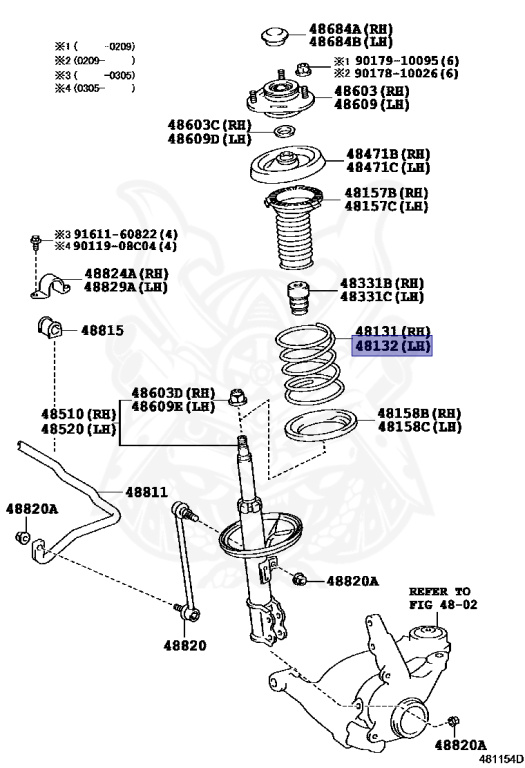 ※1 ( -0209)
※2 (0209- )
※3 ( -0305)
※4 (0305- )

48684A (RH)
48684B (LH)

※1 90179-10095 (6)
※2 90178-10026 (6)

48603 (RH)
48609 (LH)

48603C (RH)
48609D (LH)

48471B (RH)
48471C (LH)

48157B (RH)
48157C (LH)

※3 91611-60822 (4)
※4 90119-08C04 (4)

48824A (RH)
48829A (LH)

48331B (RH)
48331C (LH)

48815

48131 (RH)
48132 (LH)

48603D (RH)
48609E (LH)

48510 (RH)
48520 (LH)

48158B (RH)
48158C (LH)

48811

48820A

48820A

REFER TO
FIG 48-02

48820

48820A

481154D