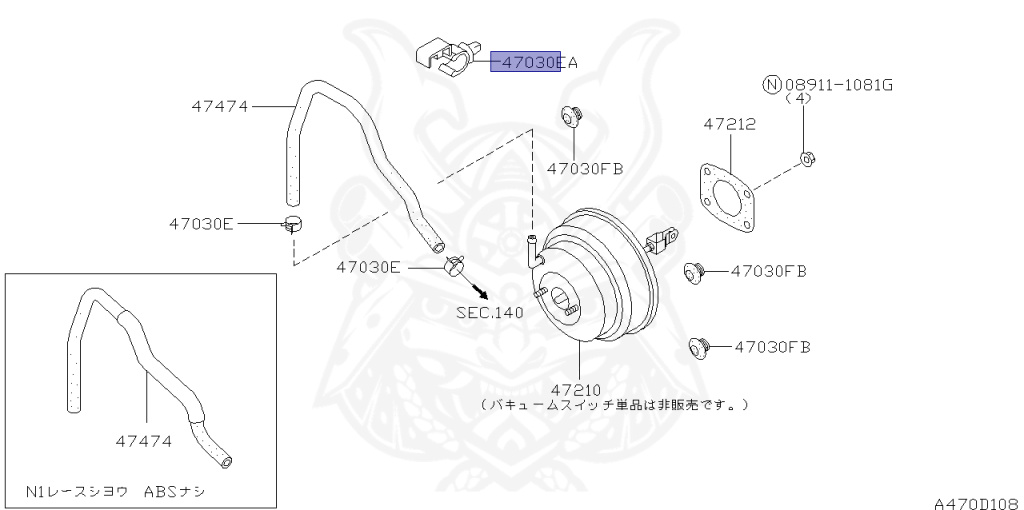 47030EA

47474

Ⓝ08911-1081G
(4)

47212

47030FB

47030E

47030E

SEC.140

47030FB

47030FB

47210
(バキュームスイッチ単品は非販売です。)

47474

N1レースシヨウ ABSナシ

A470D108