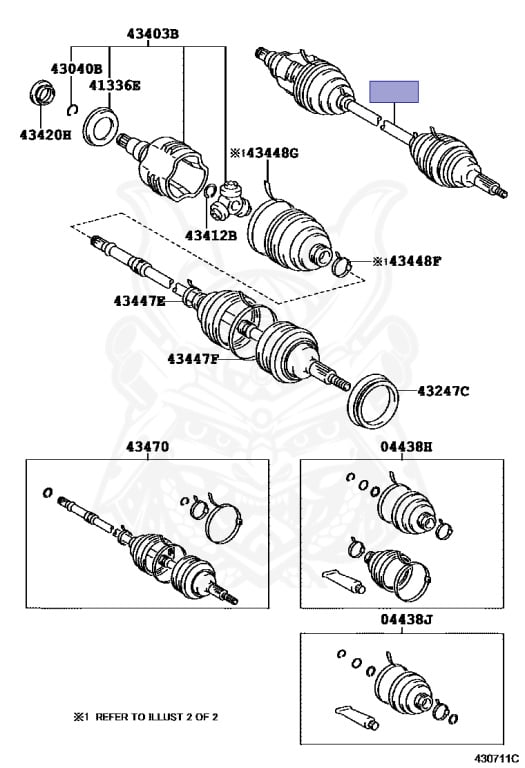 43403B

43040B

41336E

43420H

※1 43448G

43412B

※1 43448F

43447E

43447F

43247C

43470

04438H

04438J

※1 REFER TO ILLUST 2 OF 2

430711C