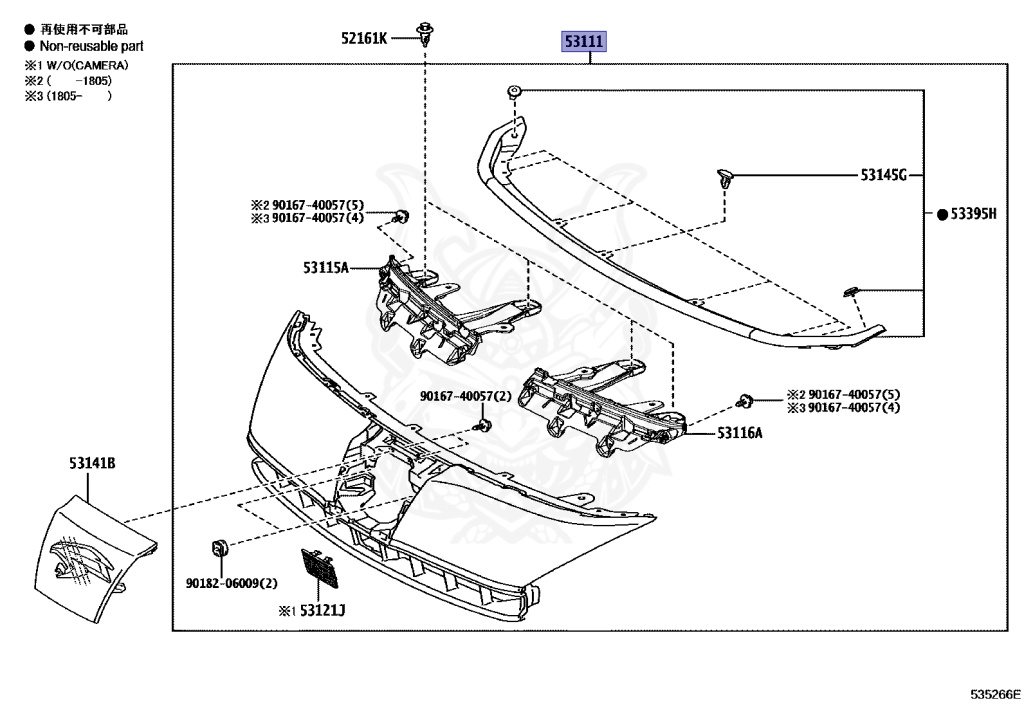 ● 再使用不可部品
● Non-reusable part
※1 W/O(CAMERA)
※2 (　　-1805)
※3 (1805-　　)

52161K
53111
53145G
● 53395H
※2 90167-40057(5)
※3 90167-40057(4)
53115A
90167-40057(2)
※2 90167-40057(5)
※3 90167-40057(4)
53116A
53141B
90182-06009(2)
※1 53121J

535266E