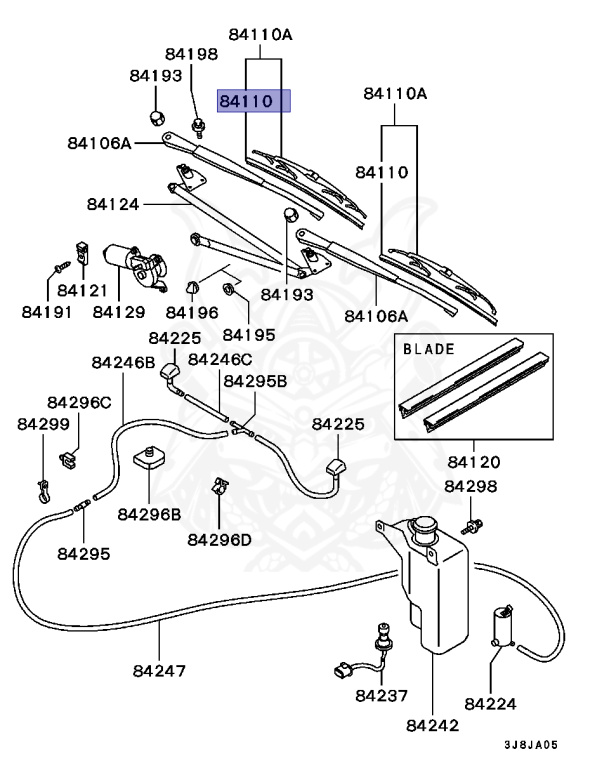 84110A
84198
84193
84110
84110A
84106A
84110
84124
84121
84191
84129
84196
84193
84195
84106A
84225
84246B
84246C
84295B
BLADE
84296C
84299
84225
84120
84298
84296B
84296D
84295
84247
84237
84242
84224
3J8JA05