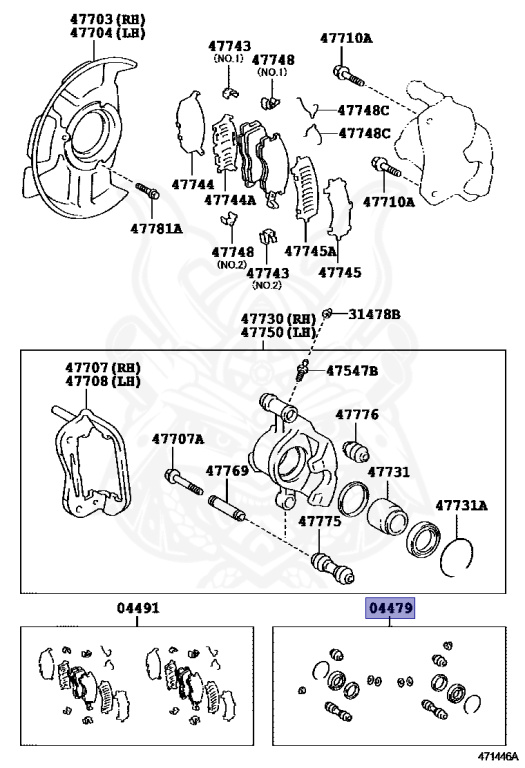 47703 (RH)
47704 (LH)

47743
(NO.1)

47748
(NO.1)

47710A

47748C

47748C

47744

47744A

47710A

47781A

47748
(NO.2)

47743
(NO.2)

47745A

47745

47730 (RH)
47750 (LH)

31478B

47707 (RH)
47708 (LH)

47547B

47776

47707A

47769

47731

47731A

47775

04491

04479

471446A