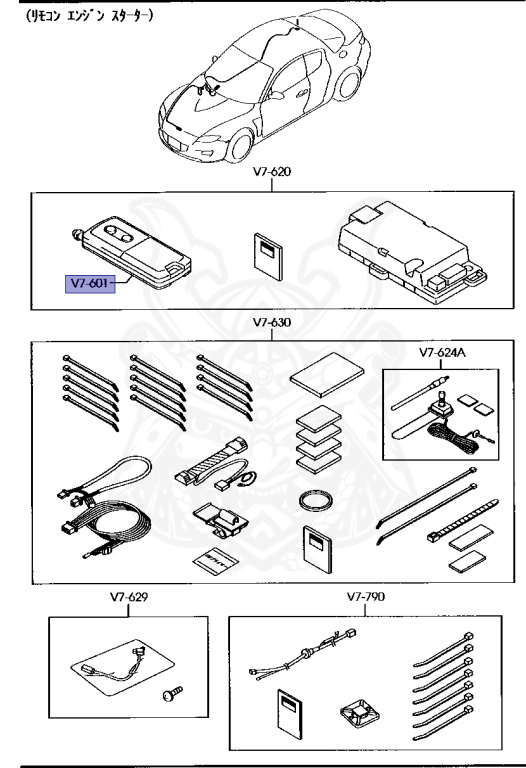 (リモコン エンジン スターター)

V7-620

V7-601

V7-630

V7-624A

V7-629

V7-790