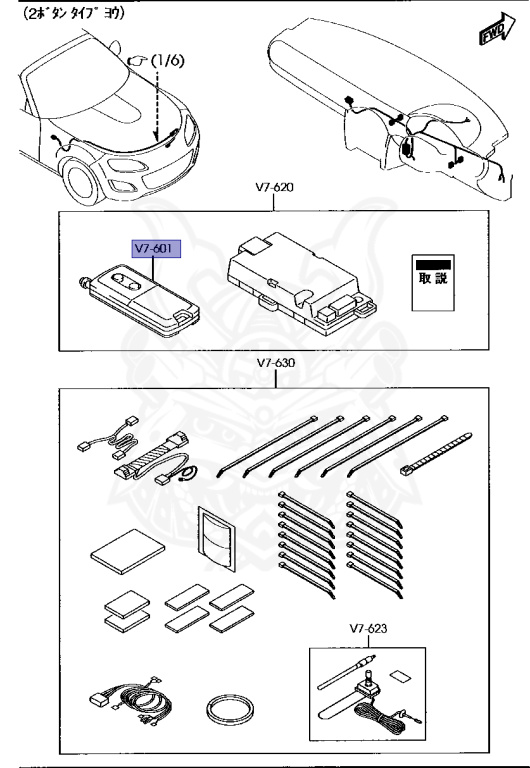 (2ボタン タイプ ヨウ)

(1/6)

FWD

V7-620

V7-601

取説

V7-630

V7-623