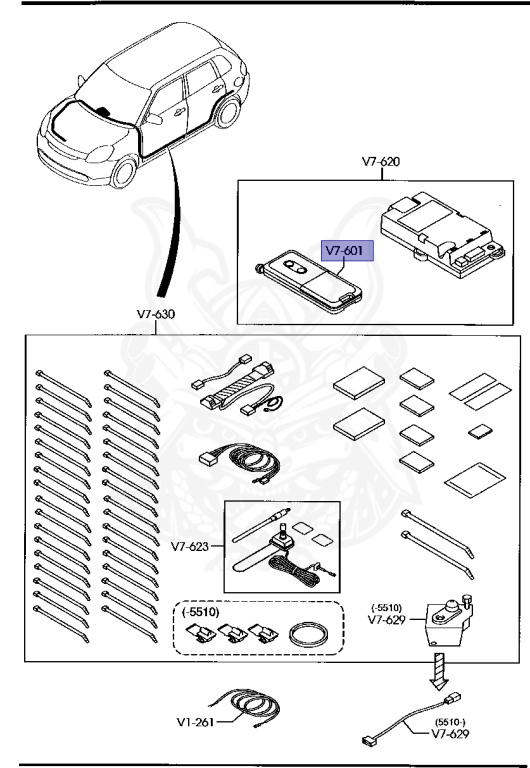 V7-620

V7-601

V7-630

V7-623

(-5510)

(-5510)
V7-629

V1-261

(5510-)
V7-629