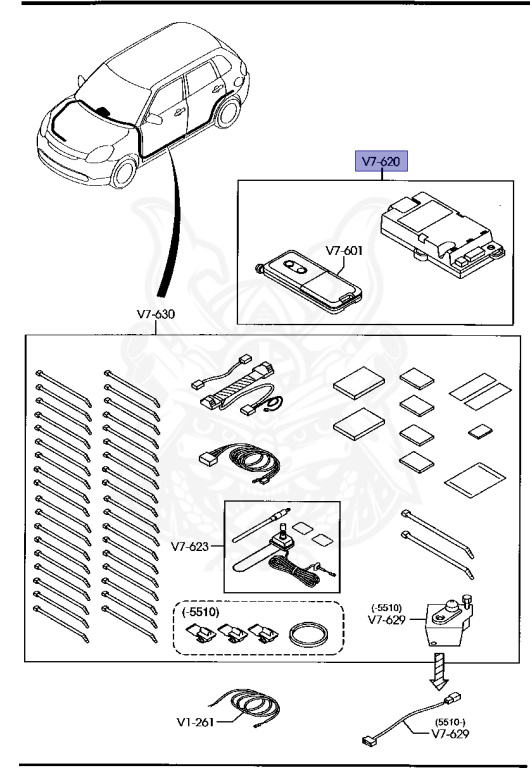 V7-620

V7-601

V7-630

V7-623

(-5510)

(-5510)
V7-629

V1-261

(5510-)
V7-629