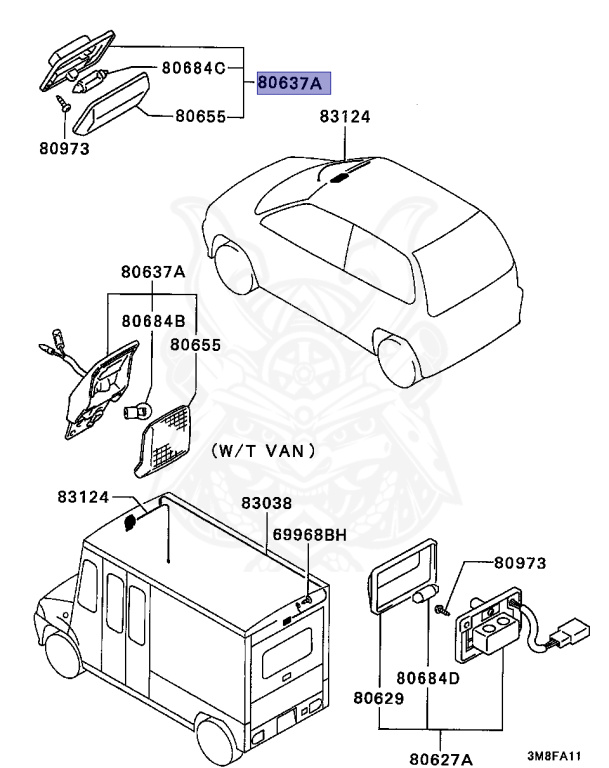 80684C
80637A
80655
80973
83124
80637A
80684B
80655
(W/T VAN)
83124
83038
69968BH
80973
80684D
80629
80627A
3M8FA11