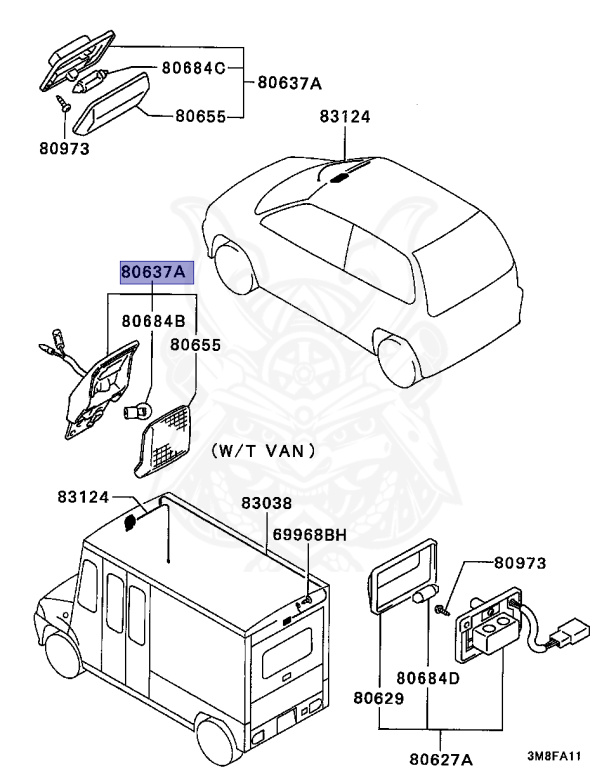 80684C
80637A
80655
80973
83124
80637A
80684B
80655
(W/T VAN)
83124
83038
69968BH
80973
80684D
80629
80627A
3M8FA11