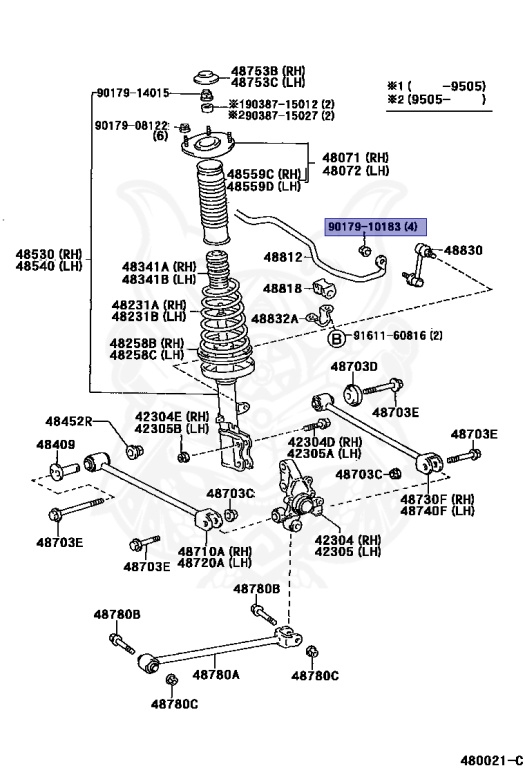 48753B (RH)
48753C (LH)

※1 ( -9505)
※2 (9505- )

90179-14015
※190387-15012 (2)
※290387-15027 (2)

90179-08122
(6)

48071 (RH)
48072 (LH)
48559C (RH)
48559D (LH)

90179-10183 (4)
48830

48530 (RH)
48540 (LH)

48812

48341A (RH)
48341B (LH)

48818

48231A (RH)
48231B (LH)

48832A

B 91611-60816 (2)

48258B (RH)
48258C (LH)

48703D

48703E

48452R
42304E (RH)
42305B (LH)

42304D (RH)
42305A (LH)

48703E

48409

48703C

48703C

48730F (RH)
48740F (LH)

48703E

48703E

48710A (RH)
48720A (LH)

42304 (RH)
42305 (LH)

48780B

48780B

48780A

48780C

48780C

480021-C