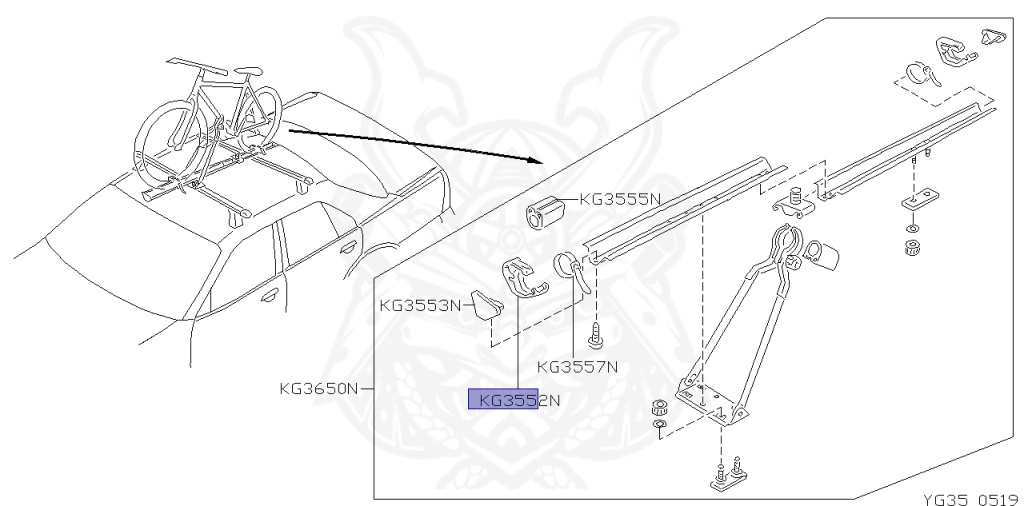 KG3555N
KG3553N
KG3557N
KG3650N
KG3552N
YG35 0519