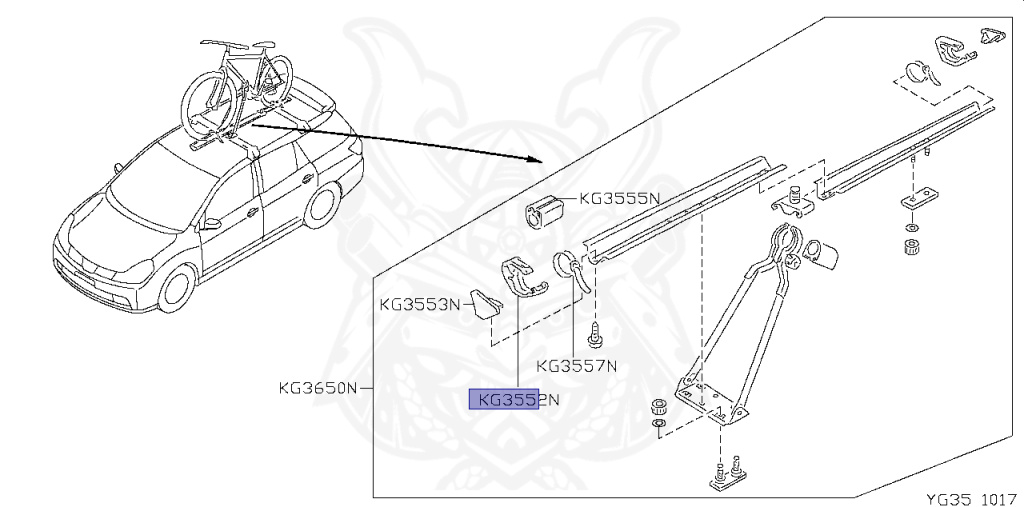 KG3555N
KG3553N
KG3557N
KG3650N
KG3552N
YG35 1017