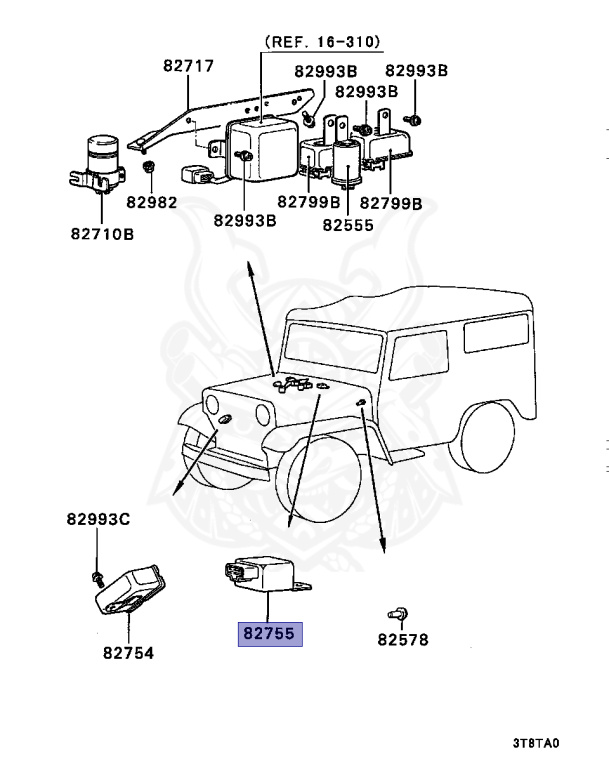 (REF. 16-310)
82717
82993B
82993B
82993B
82982
82993B
82799B
82799B
82555
82710B
82993C
82754
82755
82578
3T8TA0