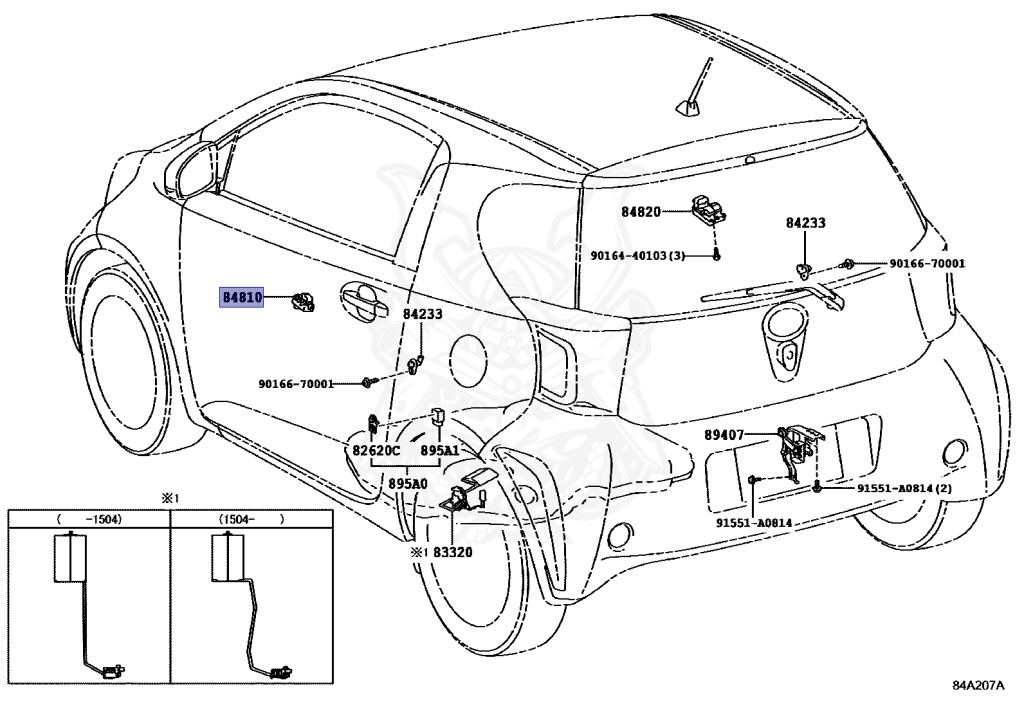 84820
84233
90164-40103(3)
90166-70001
84810
84233
90166-70001
82620C
895A1
895A0
89407
91551-A0814(2)
91551-A0814
※1 83320
※1
( -1504)
(1504- )
84A207A