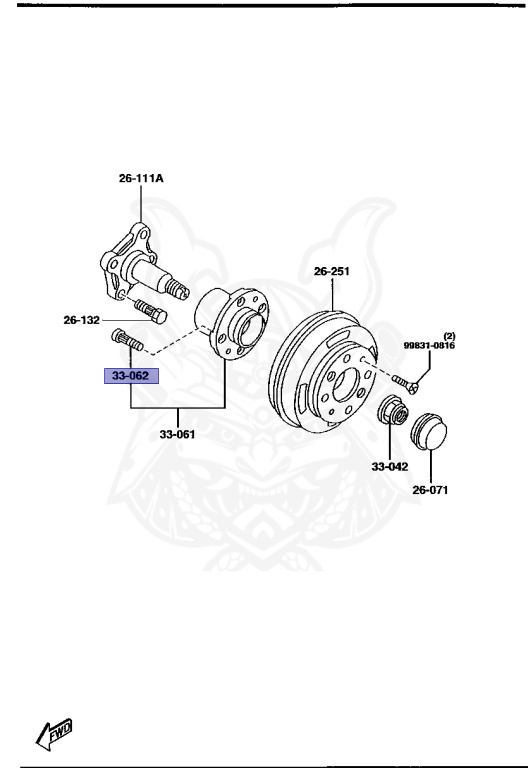 26-111A

26-251

26-132

(2)
99831-0816

33-062

33-061

33-042

26-071

FWD