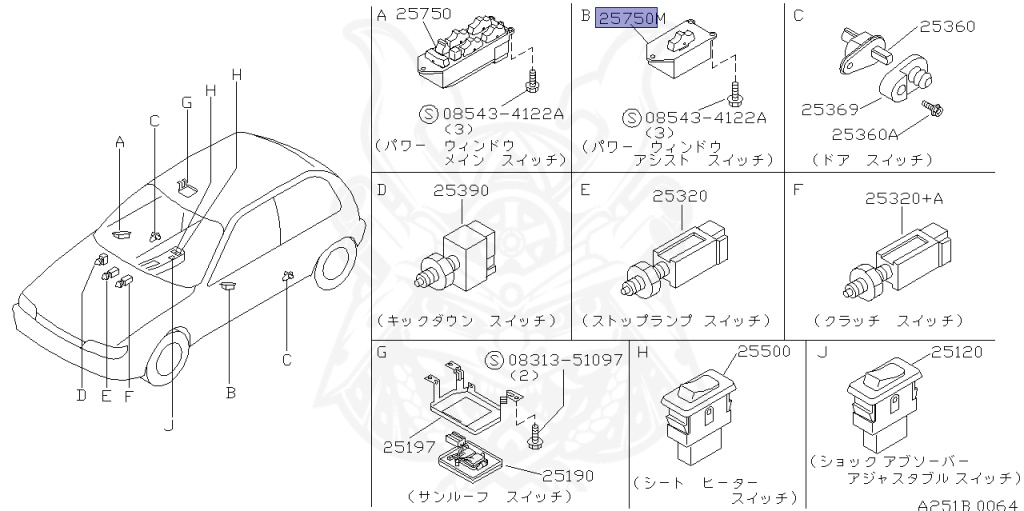 A
C
G
H
H
D
E
F
J
B
C

A 25750
Ⓢ08543-4122A
(3)
(パワー ウィンドウ
メイン スイッチ)

B 25750M
Ⓢ08543-4122A
(3)
(パワー ウィンドウ
アシスト スイッチ)

C
25360
25369
25360A
(ドア スイッチ)

D
25390
(キックダウン スイッチ)

E
25320
(ストップランプ スイッチ)

F
25320+A
(クラッチ スイッチ)

G
Ⓢ08313-51097
(2)
25197
25190
(サンルーフ スイッチ)

H
25500
(シート ヒーター
スイッチ)

J
25120
(ショック アブソーバー
アジャスタブル スイッチ)

A251B 0064