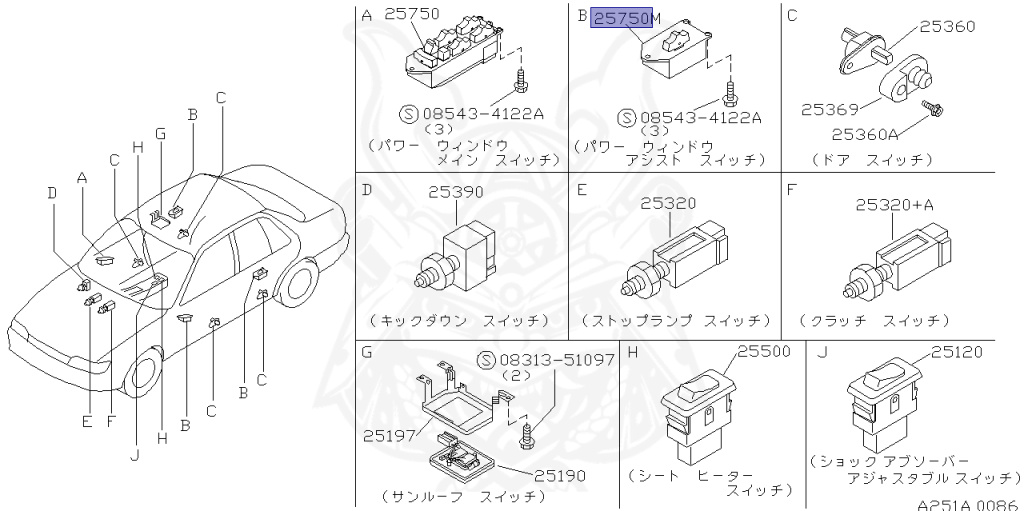 D
A
C
H
G
B
C
E
F
J
H
B
C
B
C

A 25750
Ⓢ 08543-4122A
(3)
(パワー ウィンドウ メイン スイッチ)

B 25750M
Ⓢ 08543-4122A
(3)
(パワー ウィンドウ アシスト スイッチ)

C
25360
25369
25360A
(ドア スイッチ)

D
25390
(キックダウン スイッチ)

E
25320
(ストップランプ スイッチ)

F
25320+A
(クラッチ スイッチ)

G
Ⓢ 08313-51097
(2)
25197
25190
(サンルーフ スイッチ)

H
25500
(シート ヒーター スイッチ)

J
25120
(ショック アブソーバー アジャスタブル スイッチ)

A251A 0086