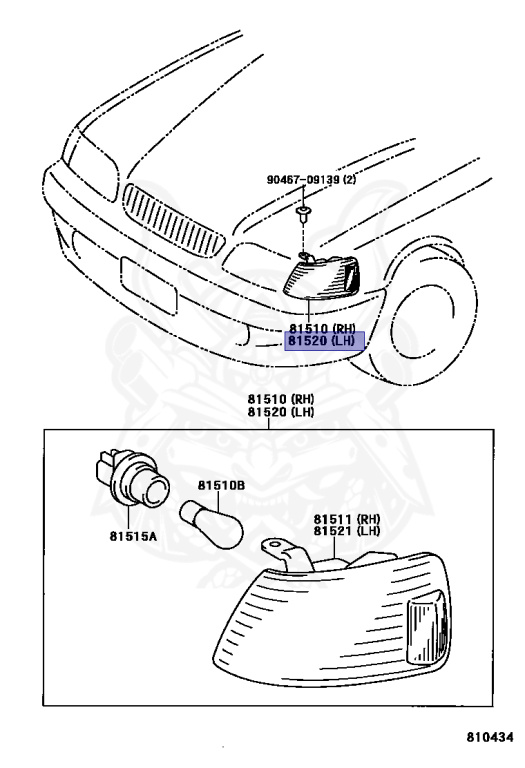 90467-09139 (2)

81510 (RH)
81520 (LH)

81510 (RH)
81520 (LH)

81510B

81515A

81511 (RH)
81521 (LH)

810434