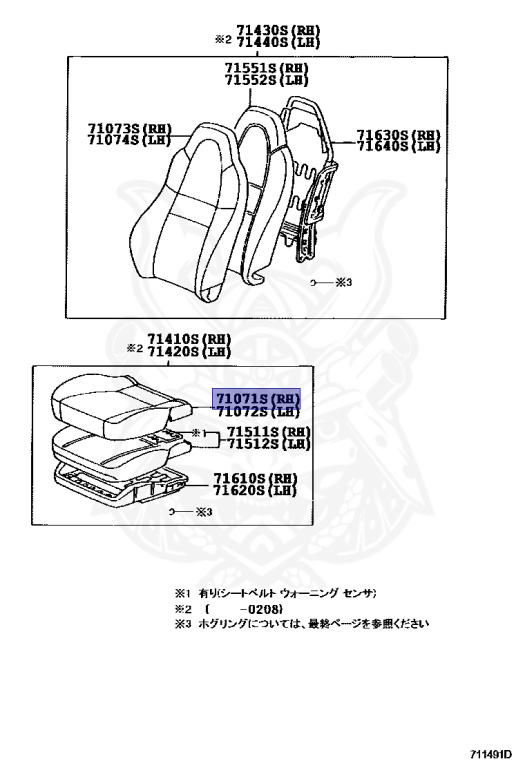 ※2 71430S(RH)
71440S(LH)

71551S(RH)
71552S(LH)

71073S(RH)
71074S(LH)

71630S(RH)
71640S(LH)

※3

※2 71410S(RH)
71420S(LH)

71071S(RH)
71072S(LH)

※1 71511S(RH)
71512S(LH)

71610S(RH)
71620S(LH)

※3

※1 有り(シートベルト ウォーニング センサ)
※2 ( -0208)
※3 ホグリングについては、最終ページを参照ください

711491D