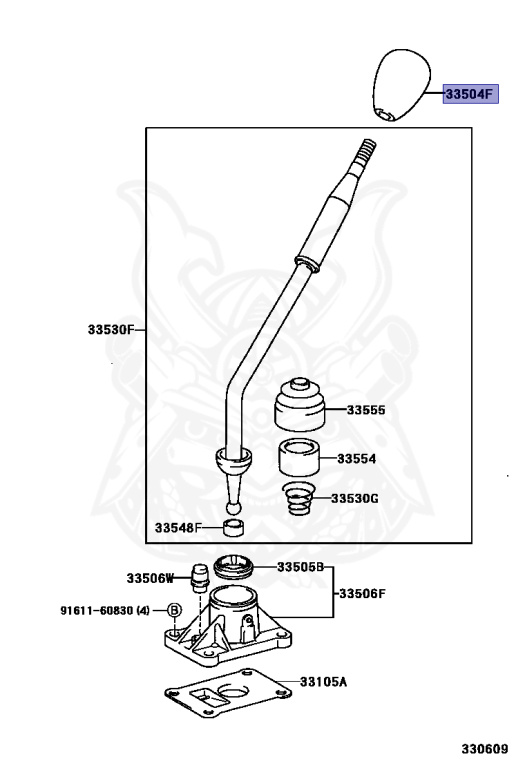 33504F

33530F

33555

33554

33530G

33548F

33506W

33505B

33506F

91611-60830 (4)

B

33105A

330609