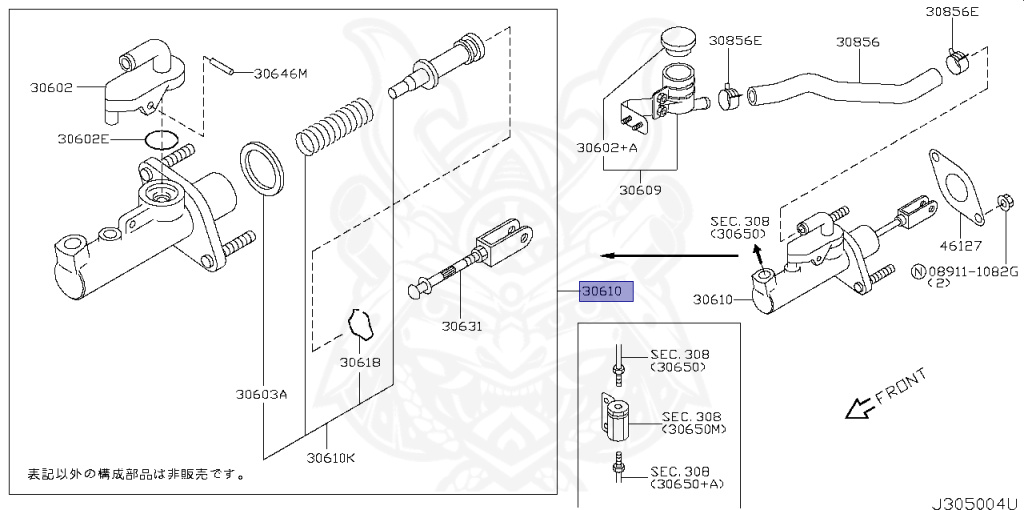 30602
30646M
30602E
30603A
30618
30631
30610K
表記以外の構成部品は非販売です。
30610
30856E
30856
30856E
30602+A
30609
SEC. 308
(30650)
46127
Ⓝ08911-1082G
(2)
30610
SEC. 308
(30650)
SEC. 308
(30650M)
SEC. 308
(30650+A)
FRONT
J305004U