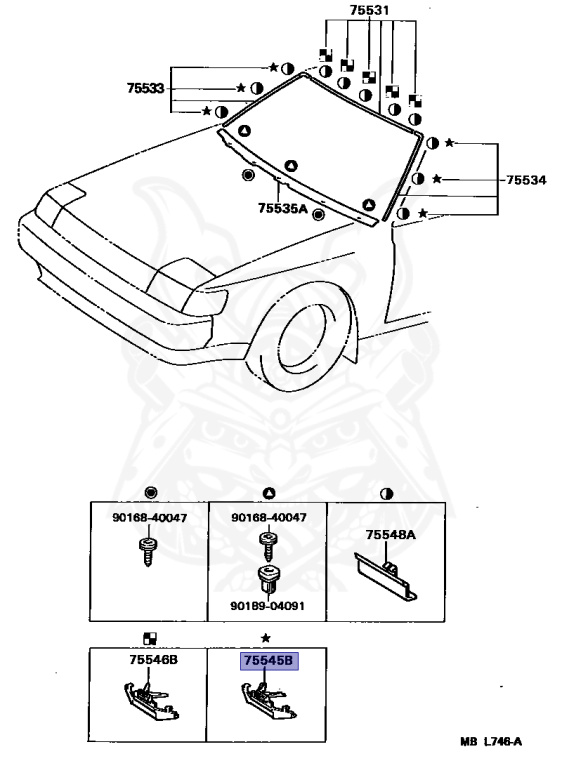 75531

75533

75534

75535A

90168-40047

90168-40047

90189-04091

75548A

75546B

75545B

MB L746-A