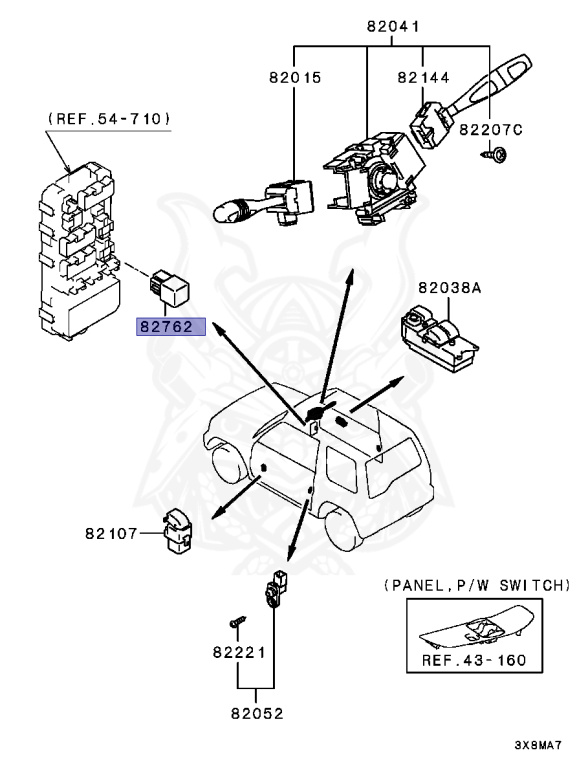 82041

82015

82144

(REF.54-710)

82207C

82038A

82762

82107

(PANEL,P/W SWITCH)

REF.43-160

82221

82052

3X8MA7