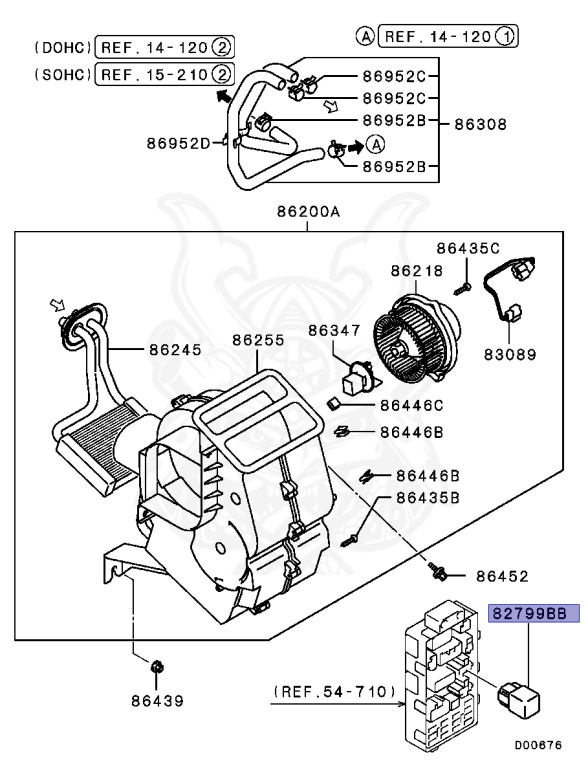 (DOHC) REF. 14-120 ②
(SOHC) REF. 15-210 ②
Ⓐ REF. 14-120 ①
86952C
86952C
86952B
86308
86952D
Ⓐ
86952B
86200A
86435C
86218
86347
83089
86245
86255
86446C
86446B
86446B
86435B
86452
82799BB
86439
(REF.54-710)
D00676