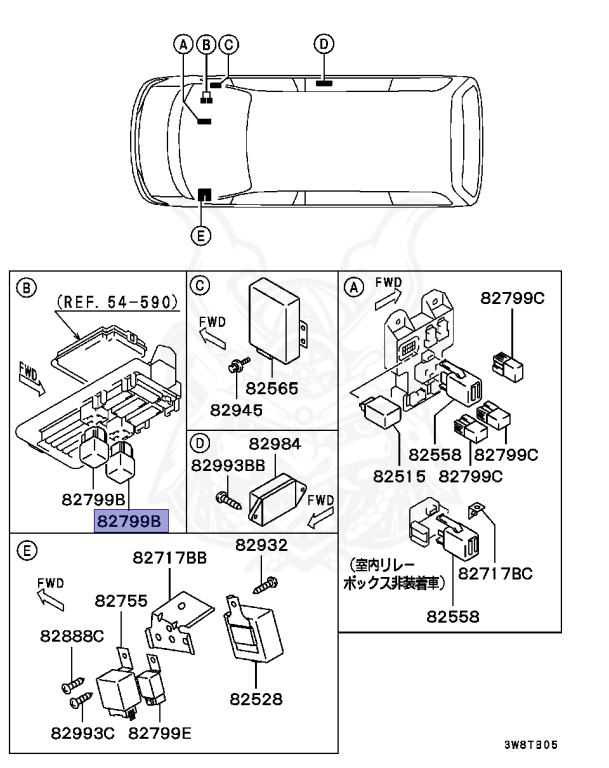 A B C D

E

B
(REF. 54-590)
FWD
82799B
82799B

C
FWD
82565
82945

D
82984
82993BB
FWD

A
FWD
82799C
82558
82799C
82515
82799C
(室内リレーボックス非装着車)
82717BC
82558

E
FWD
82717BB
82932
82755
82888C
82528
82993C
82799E

3W8T805