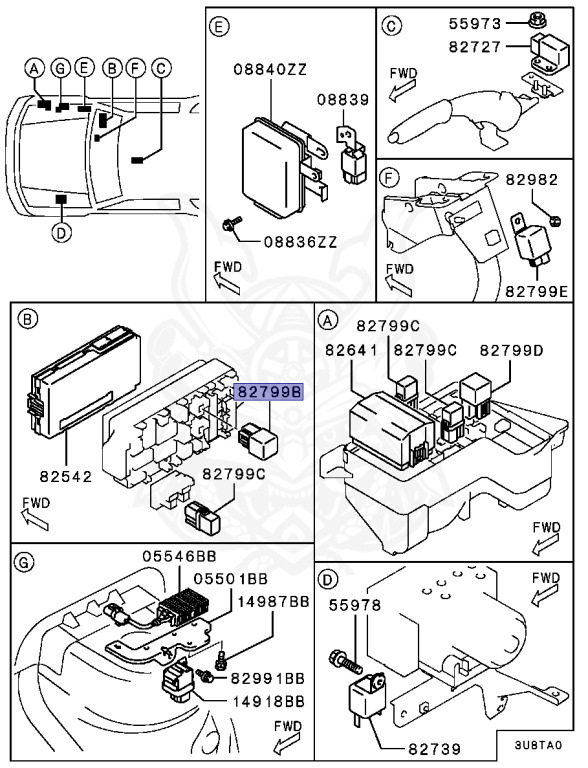 A G E B F C

D

E

08840ZZ

08839

08836ZZ

FWD

C

55973

82727

FWD

F

82982

FWD

82799E

B

82799B

82542

82799C

FWD

A

82799C

82641

82799C

82799D

FWD

G

05546BB

05501BB

14987BB

82991BB

14918BB

FWD

D

FWD

55978

82739

3U8TA0