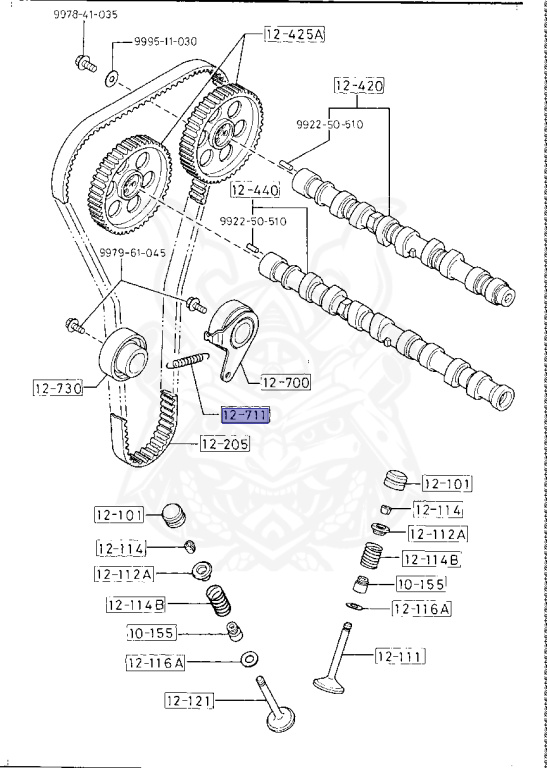 9978-41-035
9995-11-030
12-425A
12-420
9922-50-510
12-440
9922-50-510
9979-61-045
12-730
12-700
12-711
12-205
12-101
12-114
12-112A
12-114B
10-155
12-116A
12-111
12-101
12-114
12-112A
12-114B
10-155
12-116A
12-121