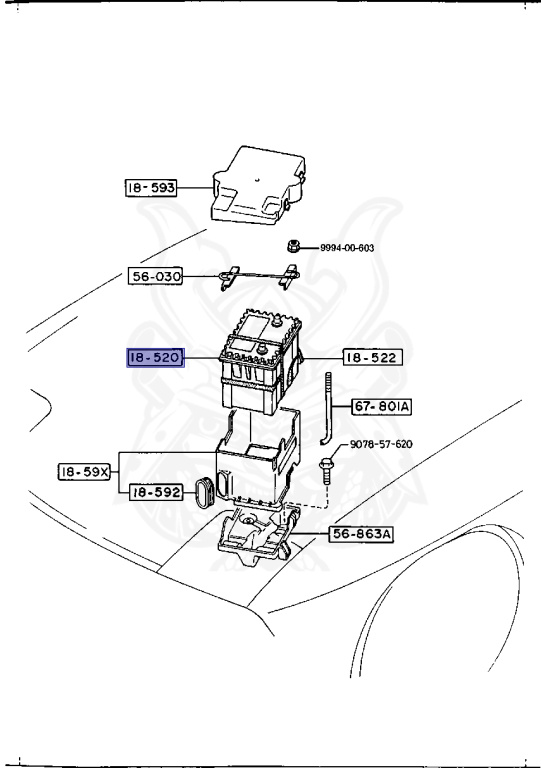 18-593
9994-00-603
56-030
18-520
18-522
67-801A
9078-57-620
18-59X
18-592
56-863A