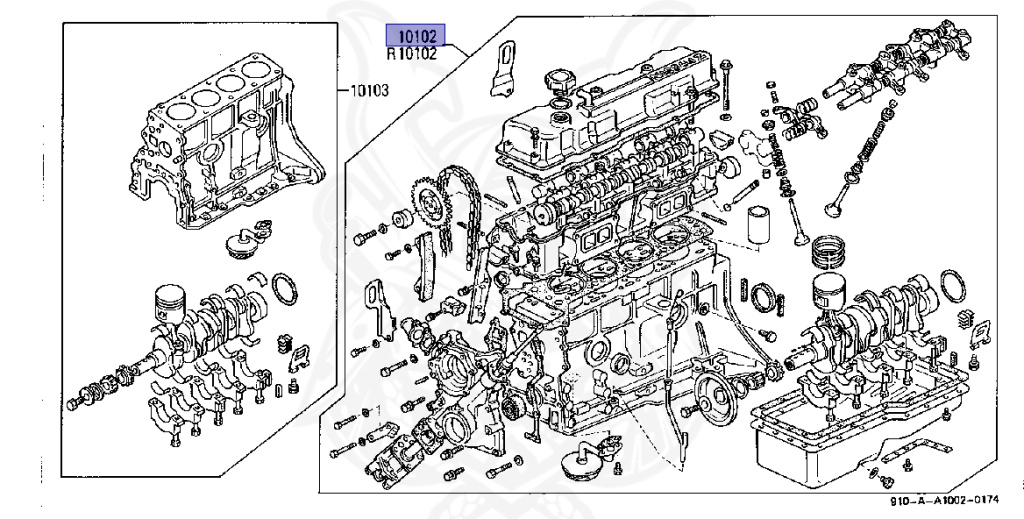 10102
R10102
10103
910-A-A1002-0174