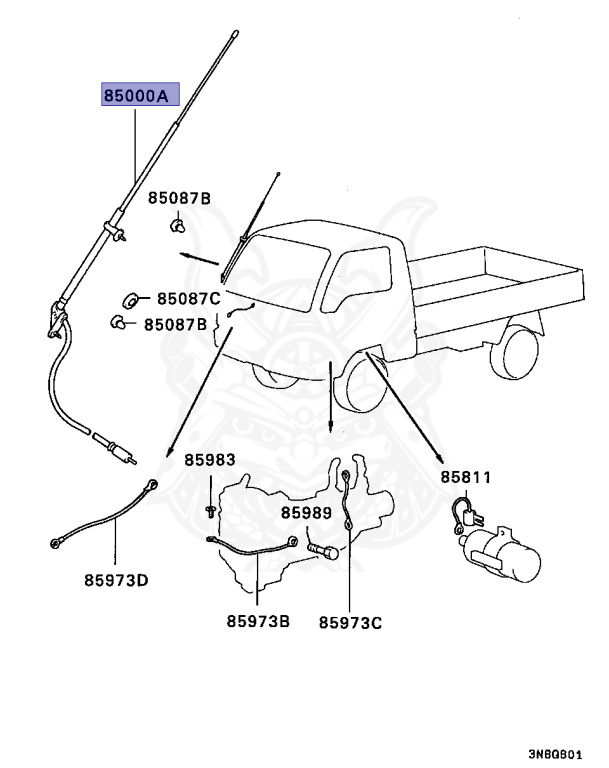 85000A

85087B

85087C

85087B

85983

85989

85811

85973D

85973B

85973C

3N8Q801