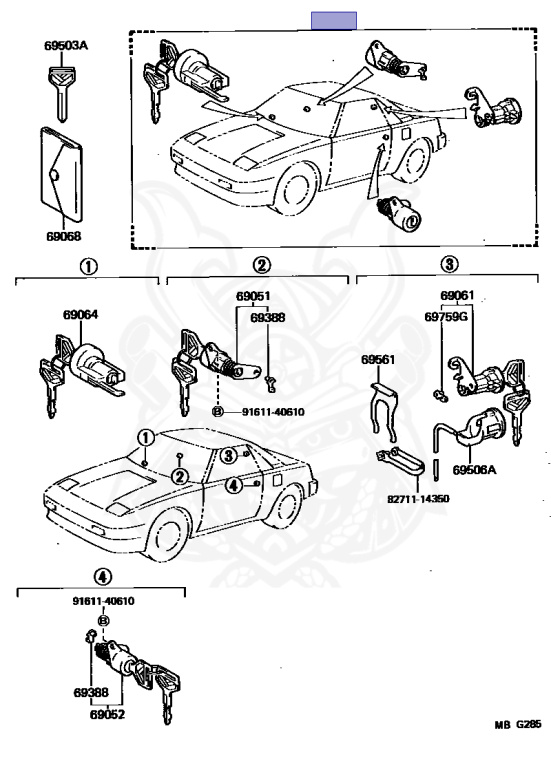 69503A

69068

①

69064

②

69051

69388

Ⓑ 91611-40610

③

69061

69759G

69561

69506A

82711-14350

①

②

③

④

④

91611-40610

Ⓑ

69388

69052

MB G285